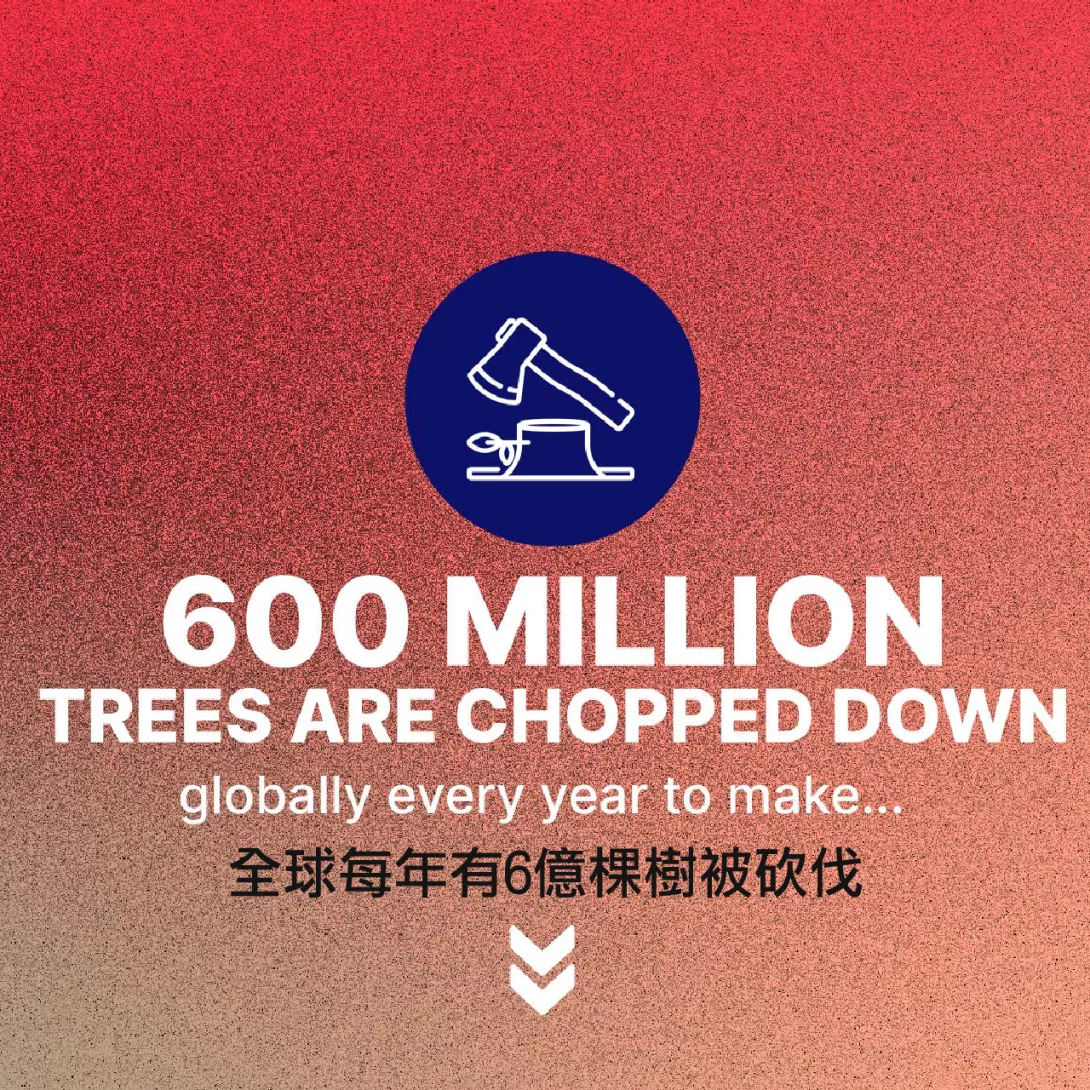 600 MILLION
TREES ARE CHOPPED DOWN
globally every year to make...
全球每年有6億棵樹被砍伐