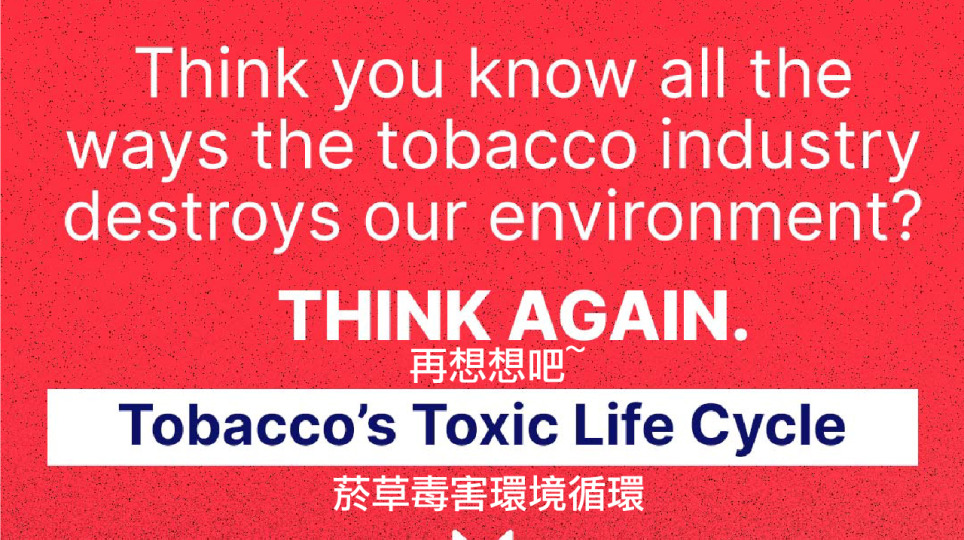 Think you know all the ways the tobacco industry destroys our environment?

THINK AGAIN.
再想想吧~

Tobacco's Toxic Life Cycle
菸草毒害環境循環